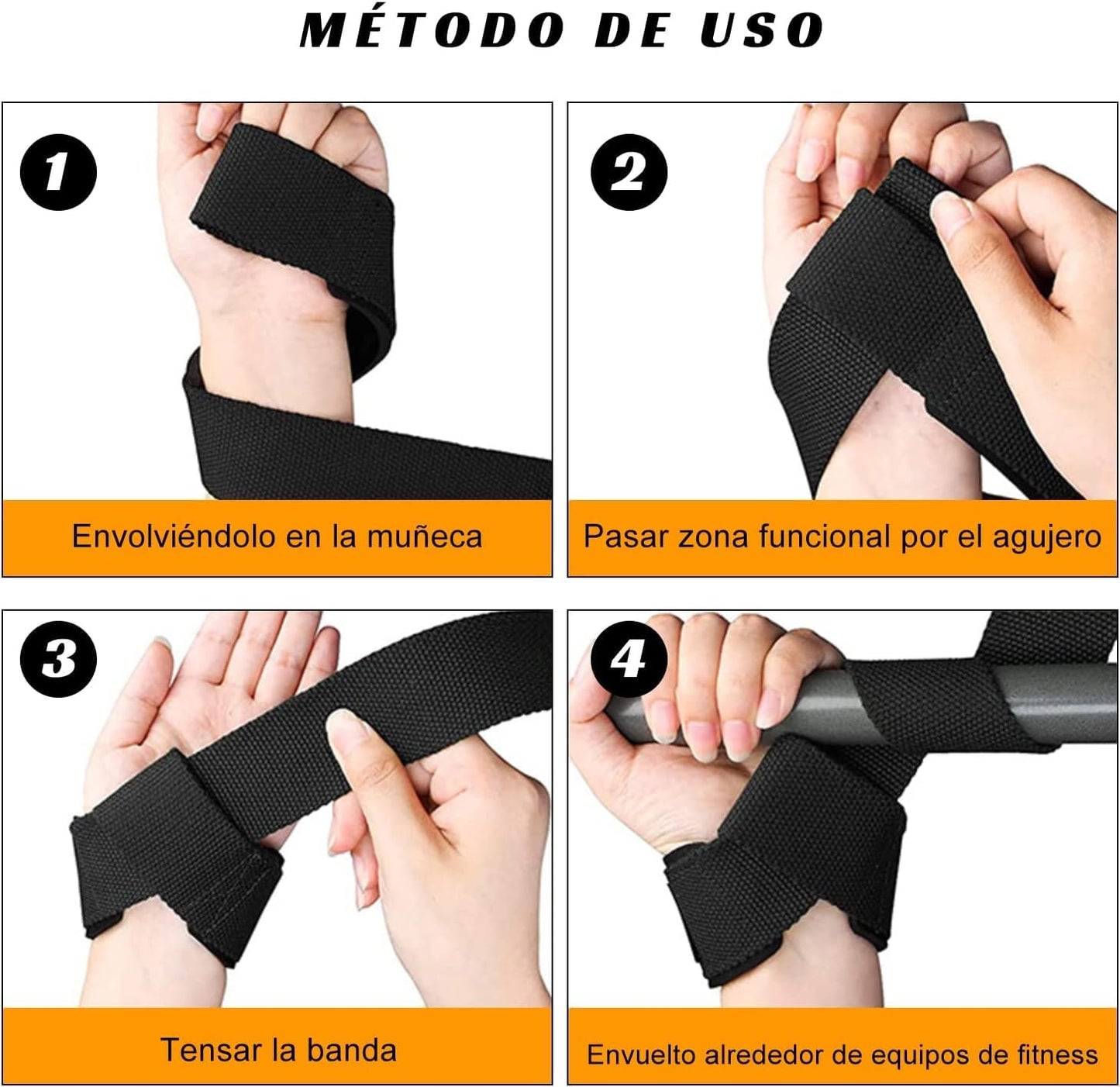 MÉTODO DE USO

1

Envolviéndolo en la muñeca

2

Pasar zona funcional por el agujero

3

Tensar la banda

4

Envuelto alrededor de equipos de fitness